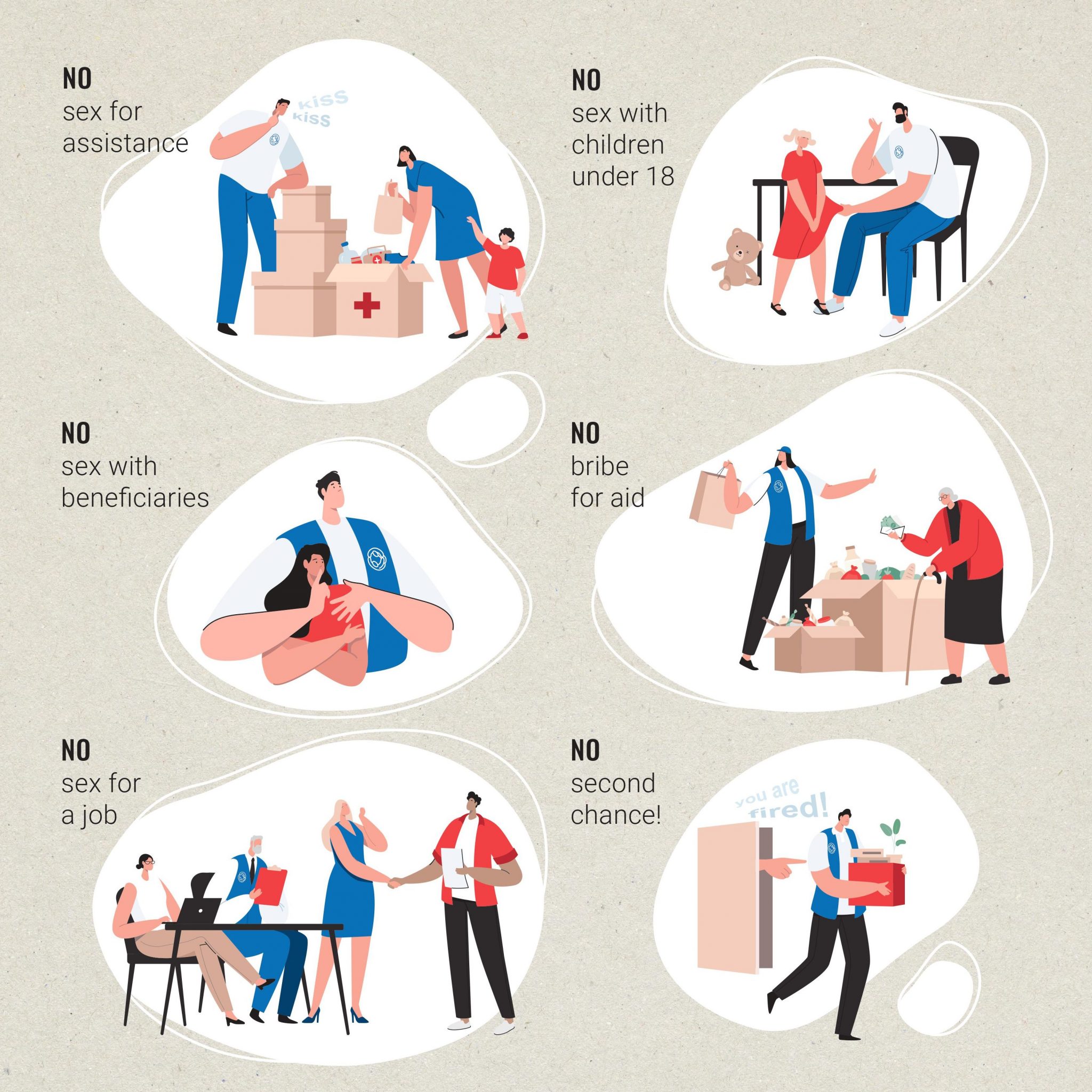 NO
sex for assistance

kiss
kiss

NO
sex with children under 18

NO
sex with beneficiaries

NO
bribe for aid

NO
sex for a job

NO
second chance!

you are
fired!